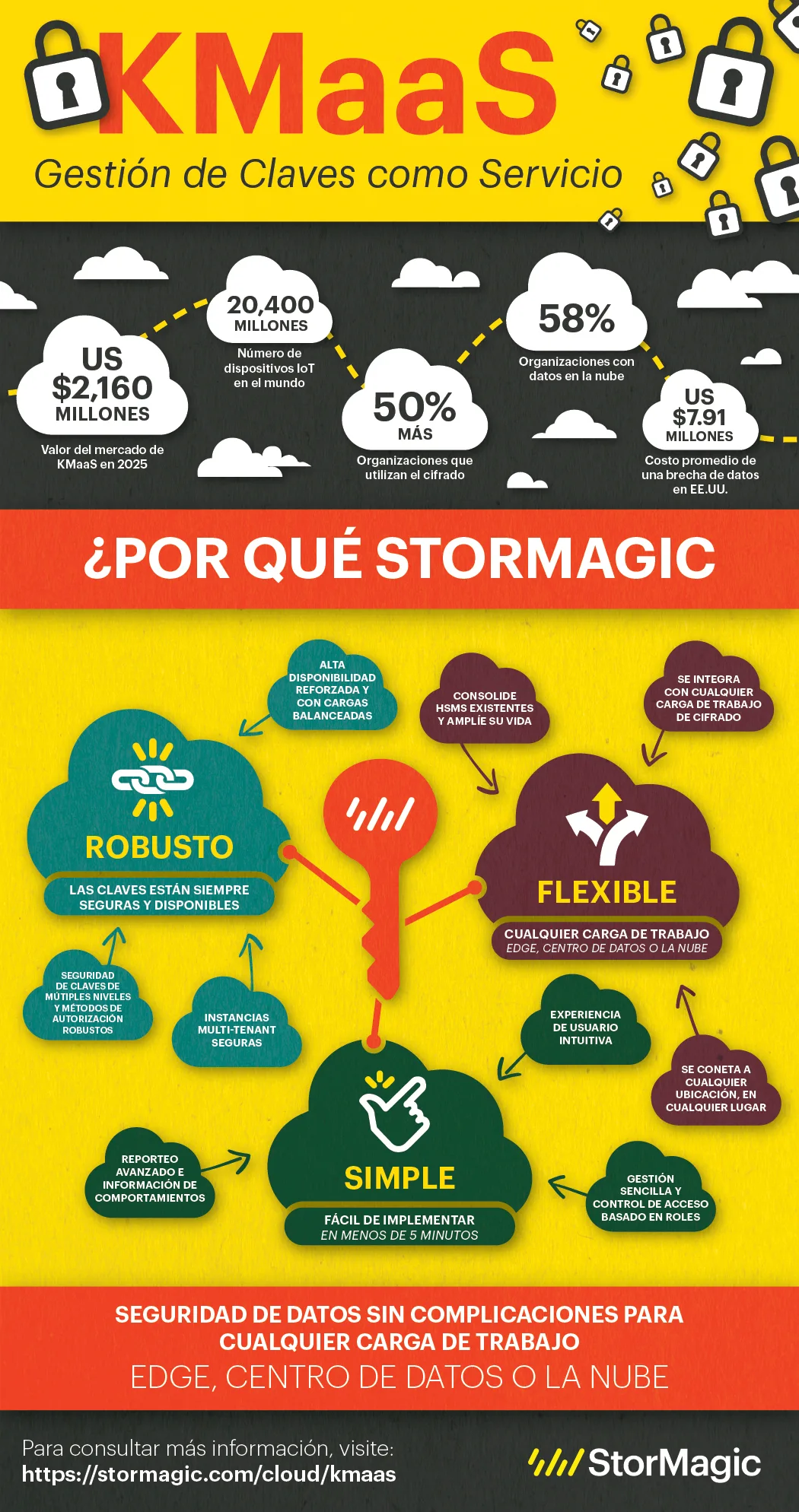 KMaaS
Gestión de Claves como Servicio

US $2,160 MILLONES
Valor del mercado de KMaaS en 2025

20,400 MILLONES
Número de dispositivos IoT en el mundo

50% MÁS
Organizaciones que utilizan el cifrado

58%
Organizaciones con datos en la nube

US $7.91 MILLONES
Costo promedio de una brecha de datos en EE.UU.

¿POR QUÉ STORMAGIC

ALTA DISPONIBILIDAD REFORZADA Y CON CARGAS BALANCEADAS

CONSOLIDE HSMS EXISTENTES Y AMPLÍE SU VIDA

SE INTEGRA CON CUALQUIER CARGA DE TRABAJO DE CIFRADO

ROBUSTO
LAS CLAVES ESTÁN SIEMPRE SEGURAS Y DISPONIBLES

FLEXIBLE
CUALQUIER CARGA DE TRABAJO
EDGE, CENTRO DE DATOS O LA NUBE

SEGURIDAD DE CLAVES DE MÚTIPLES NIVELES Y MÉTODOS DE AUTORIZACIÓN ROBUSTOS

INSTANCIAS MULTI-TENANT SEGURAS

EXPERIENCIA DE USUARIO INTUITIVA

SE CONETA A CUALQUIER UBICACIÓN, EN CUALQUIER LUGAR

REPORTEO AVANZADO E INFORMACIÓN DE COMPORTAMIENTOS

SIMPLE
FÁCIL DE IMPLEMENTAR
EN MENOS DE 5 MINUTOS

GESTIÓN SENCILLA Y CONTROL DE ACCESO BASADO EN ROLES

SEGURIDAD DE DATOS SIN COMPLICACIONES PARA CUALQUIER CARGA DE TRABAJO
EDGE, CENTRO DE DATOS O LA NUBE

Para consultar más información, visite:
https://stormagic.com/cloud/kmaas

StorMagic