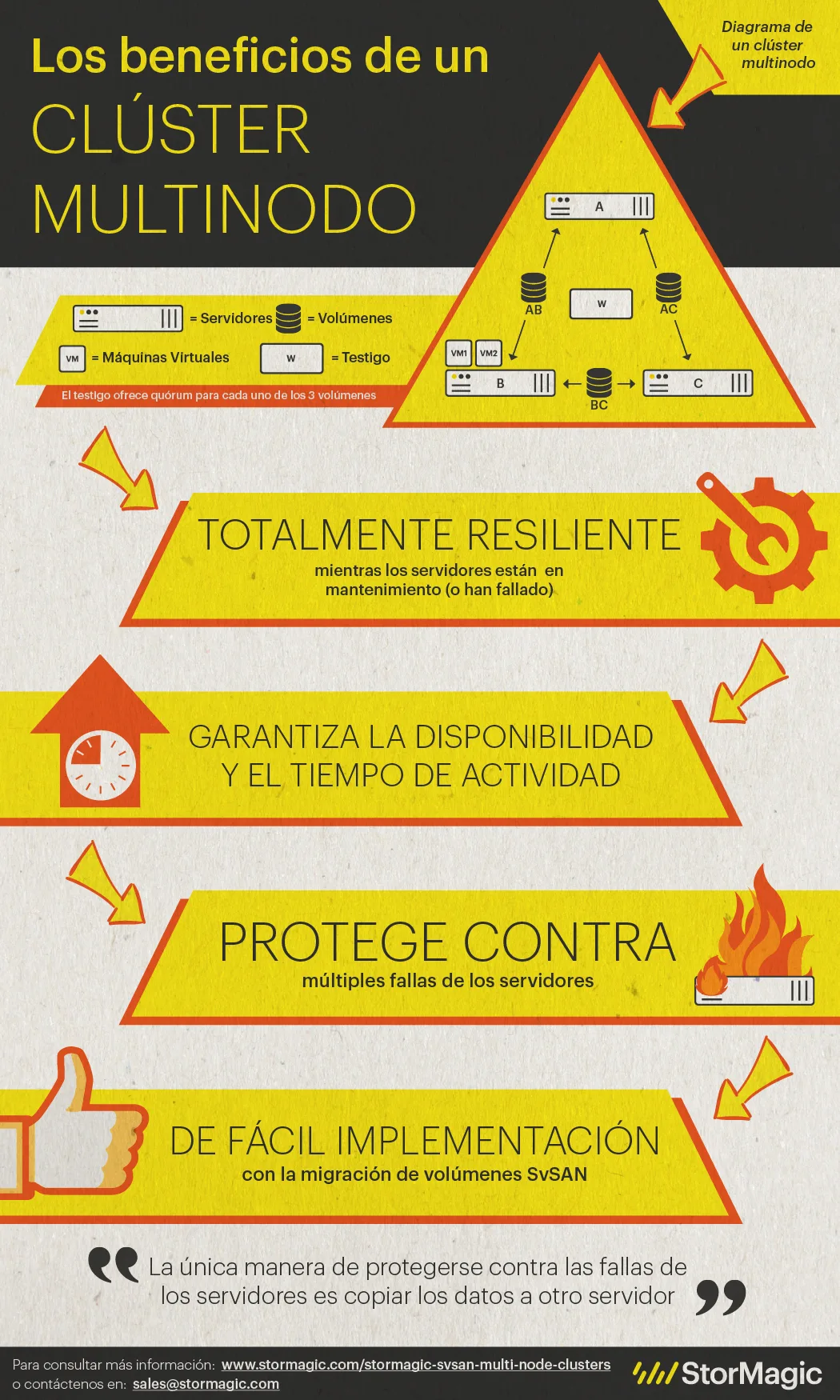 Los beneficios de un
CLÚSTER
MULTINODO

Diagrama de un clúster multinodo

A
AB
W
AC
VM1 VM2
B
BC
C

= Servidores = Volúmenes
VM = Máquinas Virtuales W = Testigo
El testigo ofrece quórum para cada uno de los 3 volúmenes

TOTALMENTE RESILIENTE
mientras los servidores están en mantenimiento (o han fallado)

GARANTIZA LA DISPONIBILIDAD
Y EL TIEMPO DE ACTIVIDAD

PROTEGE CONTRA
múltiples fallas de los servidores

DE FÁCIL IMPLEMENTACIÓN
con la migración de volúmenes SvSAN

La única manera de protegerse contra las fallas de los servidores es copiar los datos a otro servidor

Para consultar más información: www.stormagic.com/stormagic-svsan-multi-node-clusters
o contáctenos en: sales@stormagic.com

StorMagic