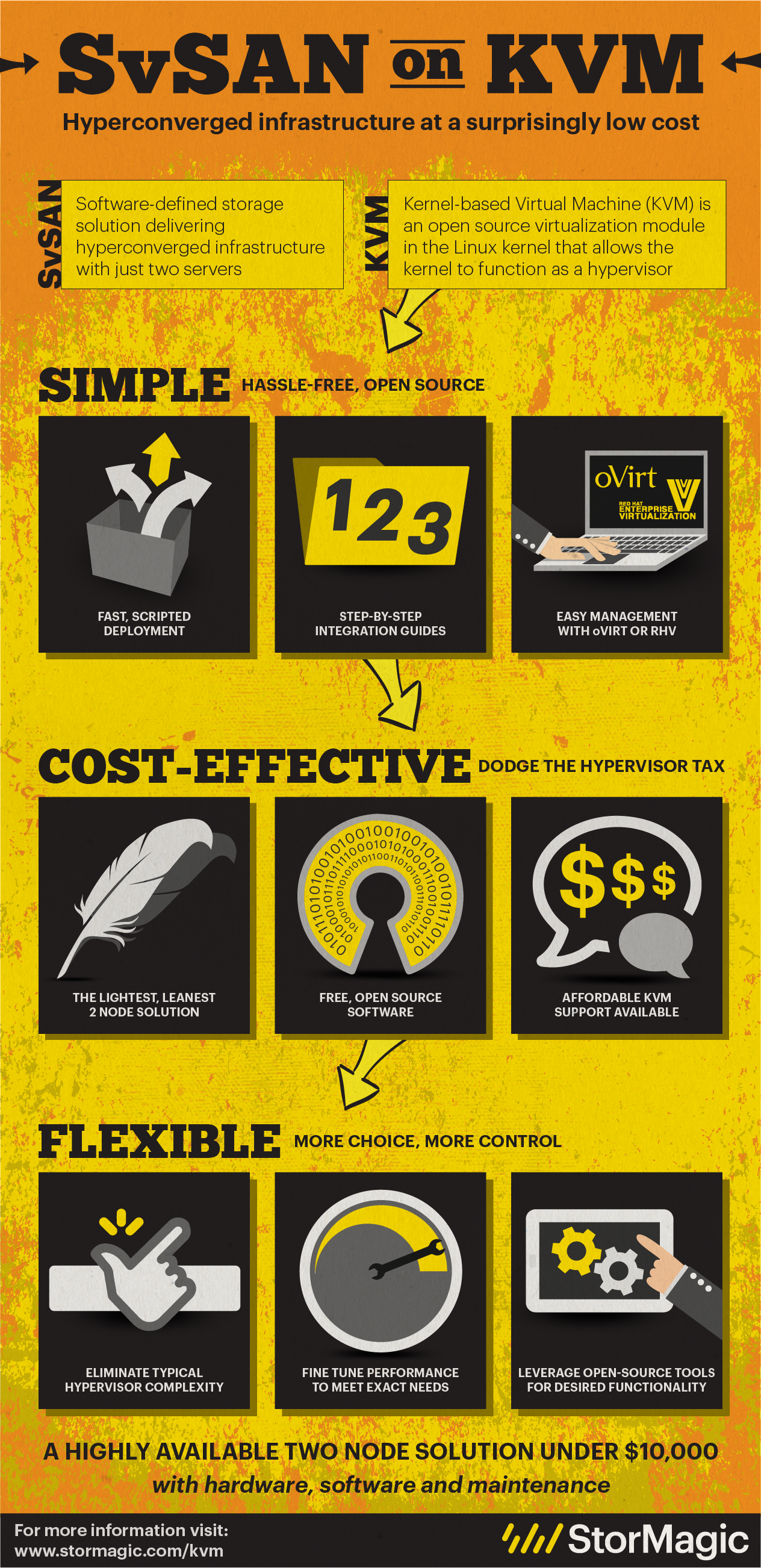 SvSAN on KVM

Hyperconverged infrastructure at a surprisingly low cost

SvSAN

Software-defined storage solution delivering hyperconverged infrastructure with just two servers

KVM

Kernel-based Virtual Machine (KVM) is an open source virtualization module in the Linux kernel that allows the kernel to function as a hypervisor

SIMPLE HASSLE-FREE, OPEN SOURCE

FAST, SCRIPTED DEPLOYMENT

123

STEP-BY-STEP INTEGRATION GUIDES

oVirt

RED HAT ENTERPRISE VIRTUALIZATION

EASY MANAGEMENT WITH oVIRT OR RHV

COST-EFFECTIVE DODGE THE HYPERVISOR TAX

THE LIGHTEST, LEANEST 2 NODE SOLUTION

FREE, OPEN SOURCE SOFTWARE

$$$

AFFORDABLE KVM SUPPORT AVAILABLE

FLEXIBLE MORE CHOICE, MORE CONTROL

ELIMINATE TYPICAL HYPERVISOR COMPLEXITY

FINE TUNE PERFORMANCE TO MEET EXACT NEEDS

LEVERAGE OPEN-SOURCE TOOLS FOR DESIRED FUNCTIONALITY

A HIGHLY AVAILABLE TWO NODE SOLUTION UNDER $10,000

with hardware, software and maintenance

For more information visit: www.stormagic.com/kvm

StorMagic