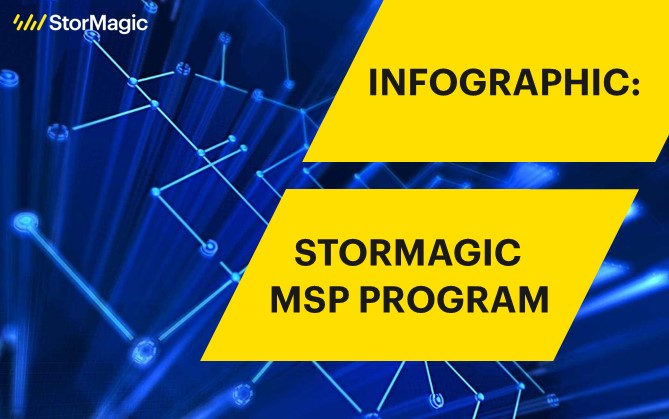 StorMagic

INFOGRAPHIC:

STORMAGIC
MSP PROGRAM