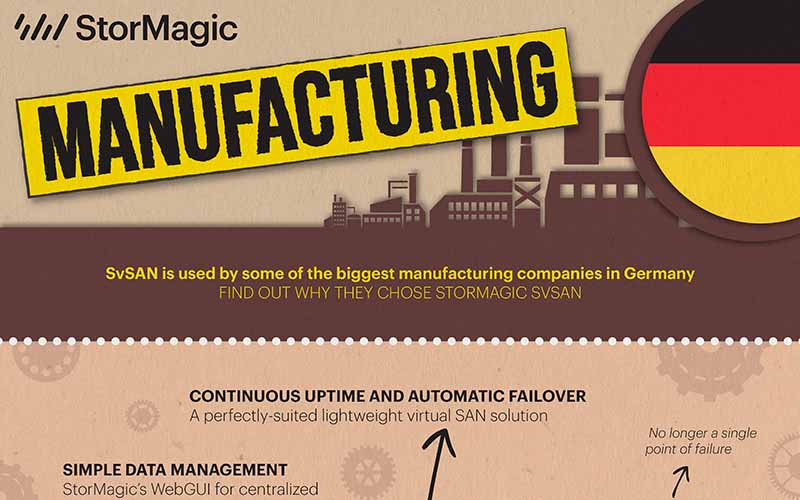 StorMagic

MANUFACTURING

SvSAN is used by some of the biggest manufacturing companies in Germany
FIND OUT WHY THEY CHOSE STORMAGIC SVSAN

CONTINUOUS UPTIME AND AUTOMATIC FAILOVER
A perfectly-suited lightweight virtual SAN solution

No longer a single point of failure

SIMPLE DATA MANAGEMENT
StorMagic's WebGUI for centralized